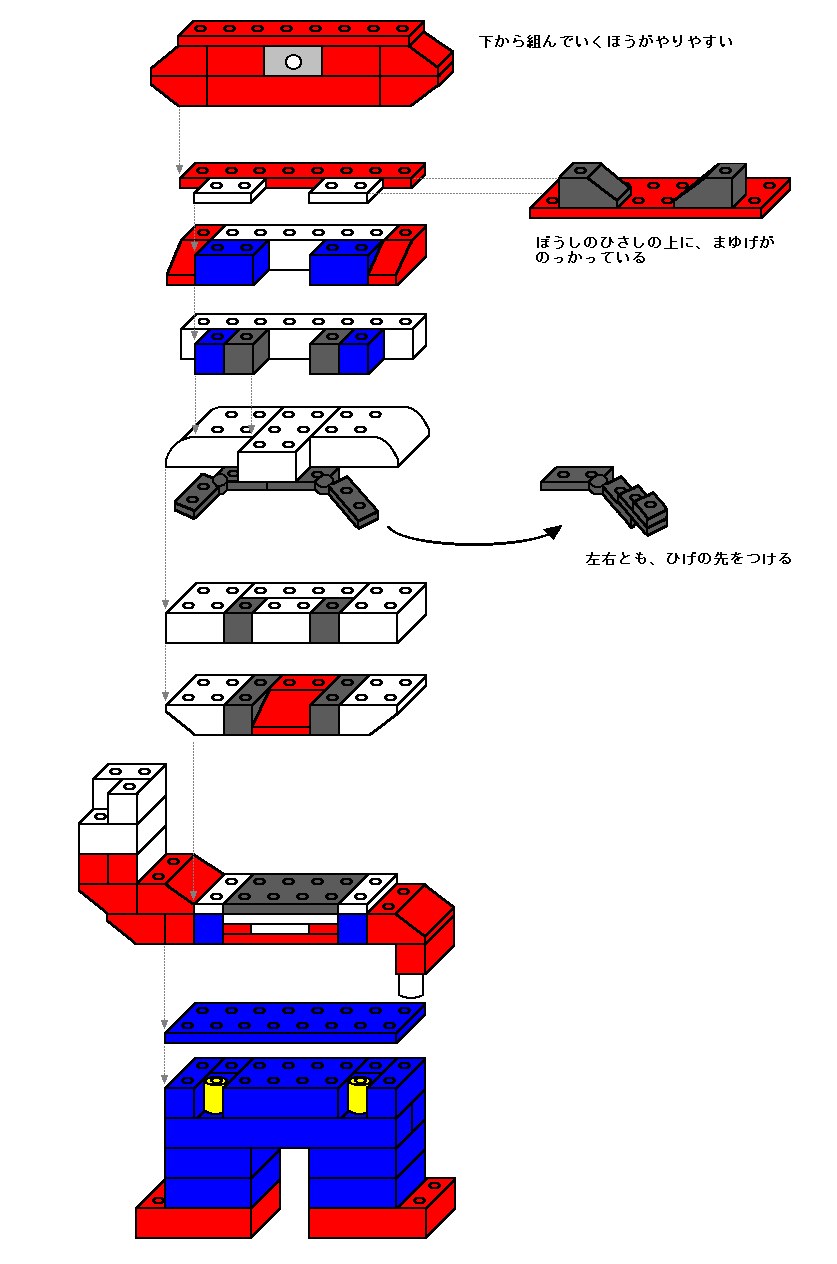 下から組んでいくほうがやりやすい

ぼうしのひさしの上に、まゆげがのっかっている

左右とも、ひげの先をつける